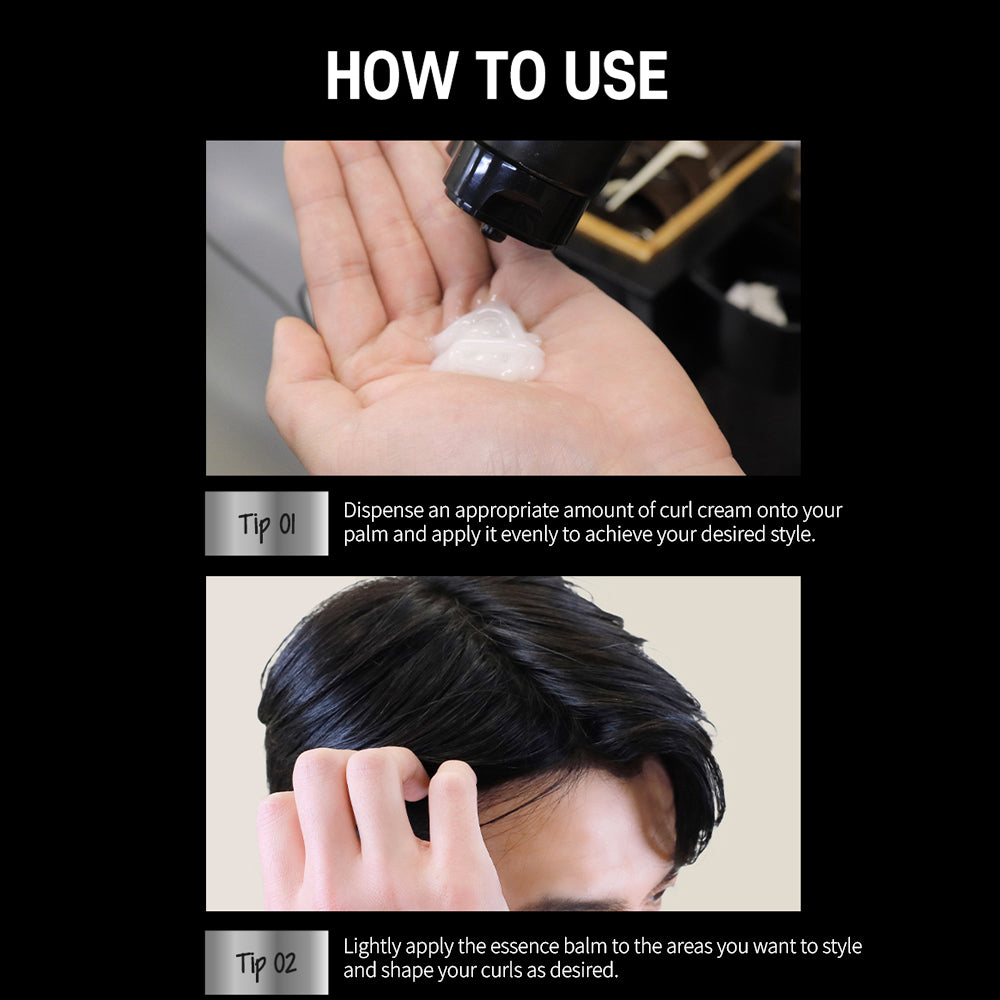 HOW TO USE

Tip 01

Dispense an appropriate amount of curl cream onto your palm and apply it evenly to achieve your desired style.

Tip 02

Lightly apply the essence balm to the areas you want to style and shape your curls as desired.